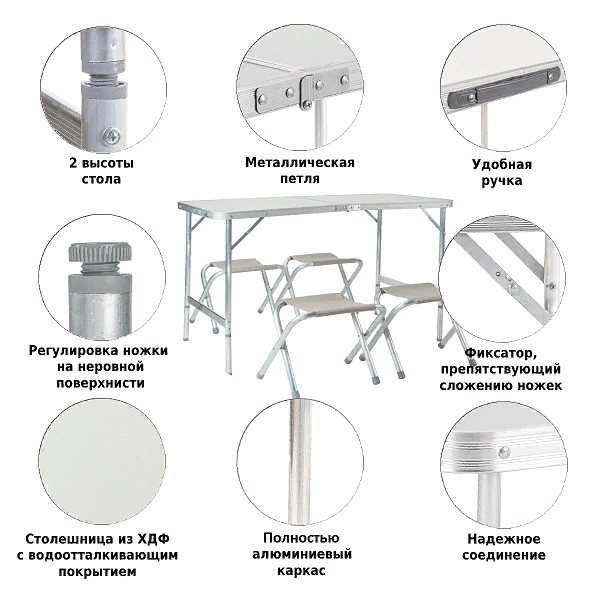 2 высоты стола

Металлическая петля

Удобная ручка

Регулировка ножки на неровной поверхнисти

Фиксатор, препятствующий сложению ножек

Столешница из ХДФ с водоотталкивающим покрытием

Полностью алюминиевый каркас

Надежное соединение